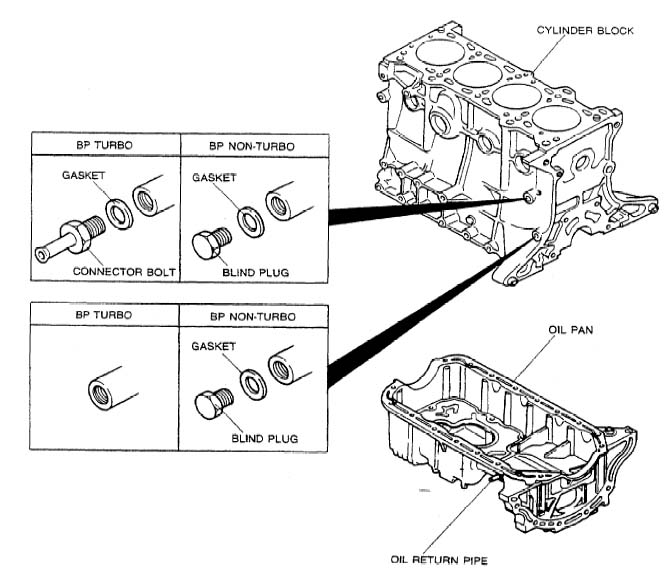 CYLINDER BLOCK

| BP TURBO | BP NON-TURBO |
|---|---|
| GASKET CONNECTOR BOLT | GASKET BLIND PLUG |

| BP TURBO | BP NON-TURBO |
|---|---|
| | GASKET BLIND PLUG |

OIL PAN

OIL RETURN PIPE