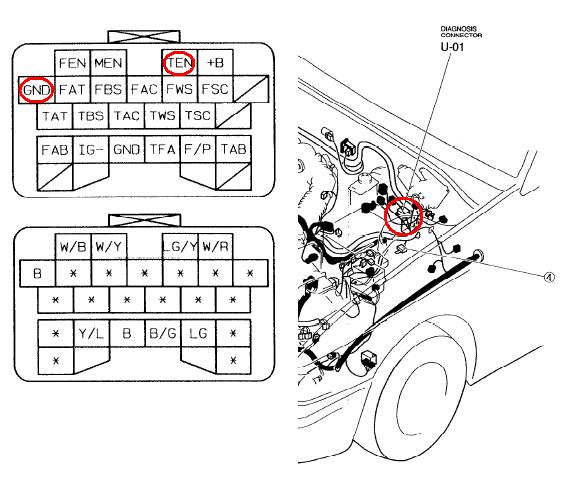 FEN MEN TEN +B
GND FAT FBS FAC FWS FSC
TAT TBS TAC TWS TSC
FAB IG- GND TFA F/P TAB

W/B W/Y LG/Y W/R
B * * * * * *
* * * * * *
* Y/L B B/G LG *
* *

DIAGNOSIS CONNECTOR
U-01

A